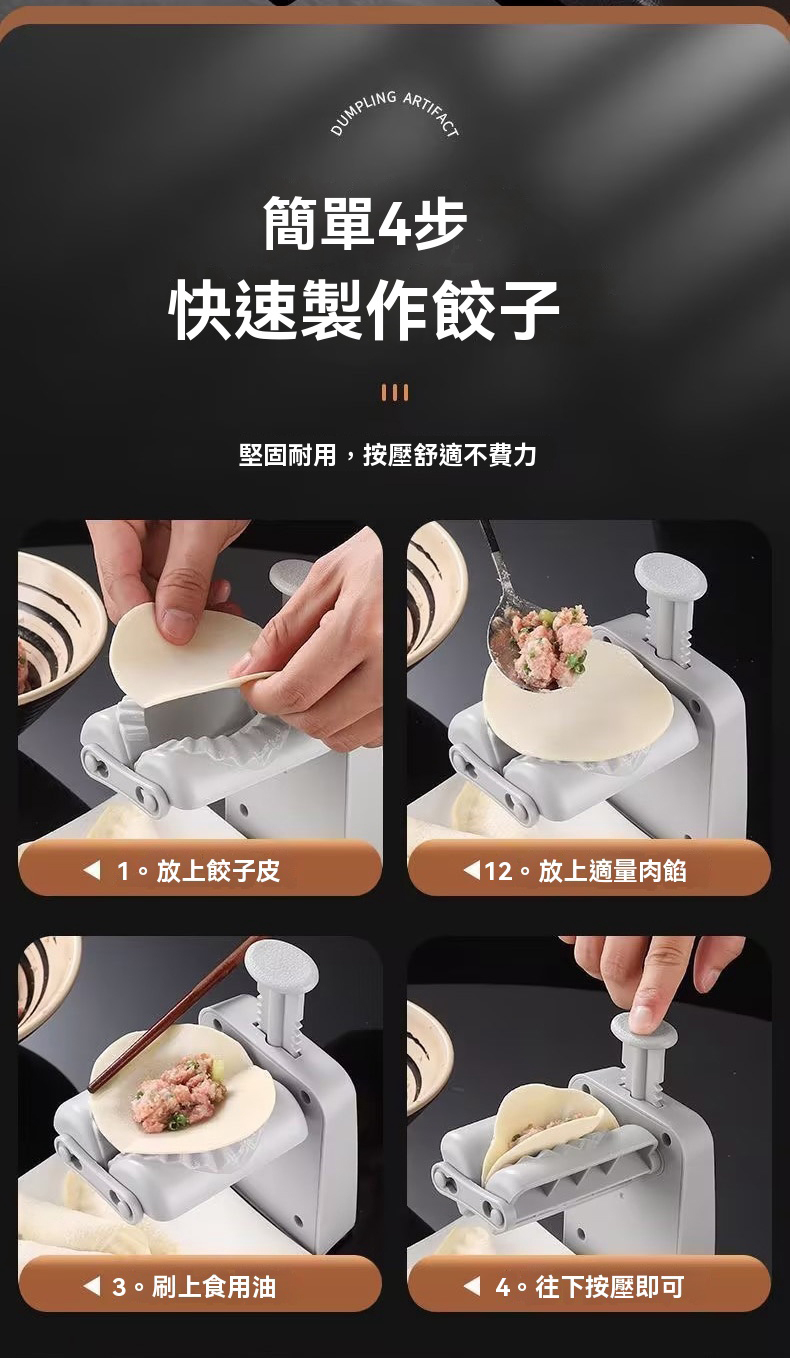 DUMPLING ARTIFACT

簡單4步
快速製作餃子

堅固耐用，按壓舒適不費力

◀ 1。放上餃子皮

◀12。放上適量肉餡

◀ 3。刷上食用油

◀ 4。往下按壓即可