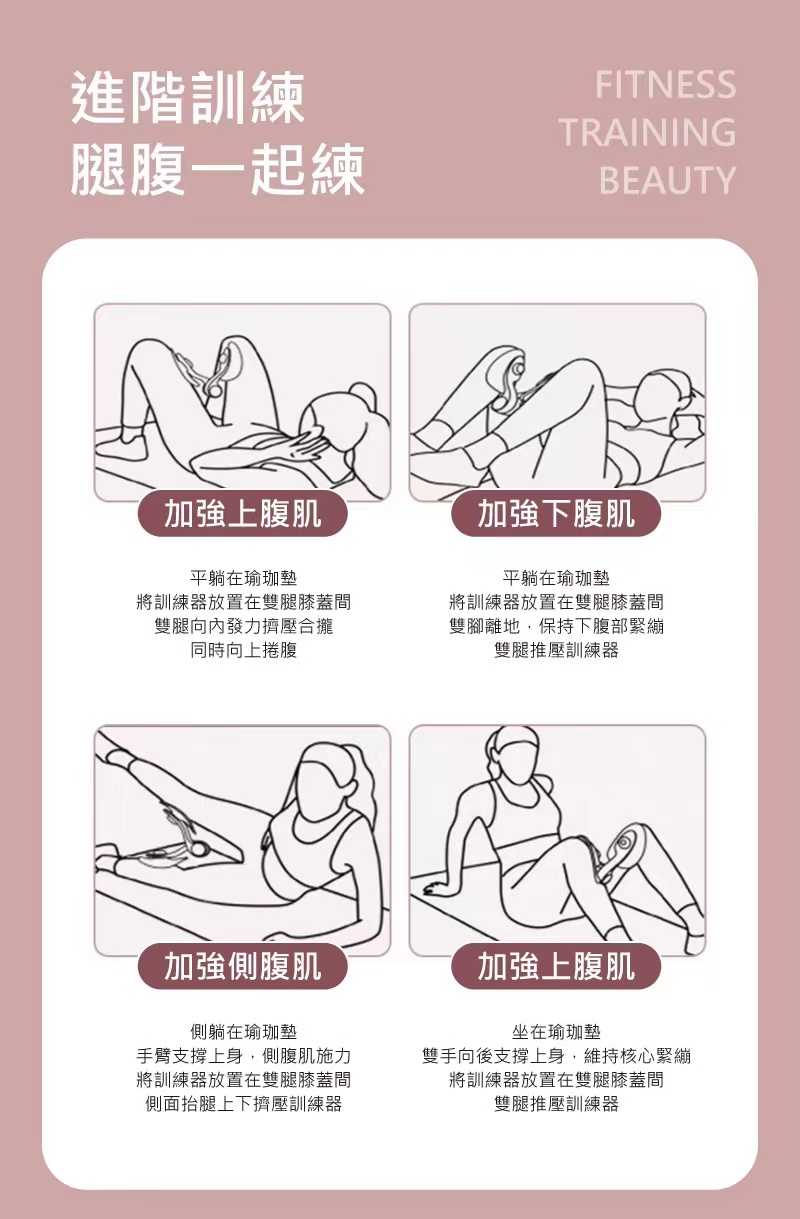 進階訓練
腿腹一起練

FITNESS
TRAINING
BEAUTY

加強上腹肌

平躺在瑜珈墊
將訓練器放置在雙腿膝蓋間
雙腿向內發力擠壓合攏
同時向上捲腹

加強下腹肌

平躺在瑜珈墊
將訓練器放置在雙腿膝蓋間
雙腳離地，保持下腹部緊繃
雙腿推壓訓練器

加強側腹肌

側躺在瑜珈墊
手臂支撐上身，側腹肌施力
將訓練器放置在雙腿膝蓋間
側面抬腿上下擠壓訓練器

加強上腹肌

坐在瑜珈墊
雙手向後支撐上身，維持核心緊繃
將訓練器放置在雙腿膝蓋間
雙腿推壓訓練器